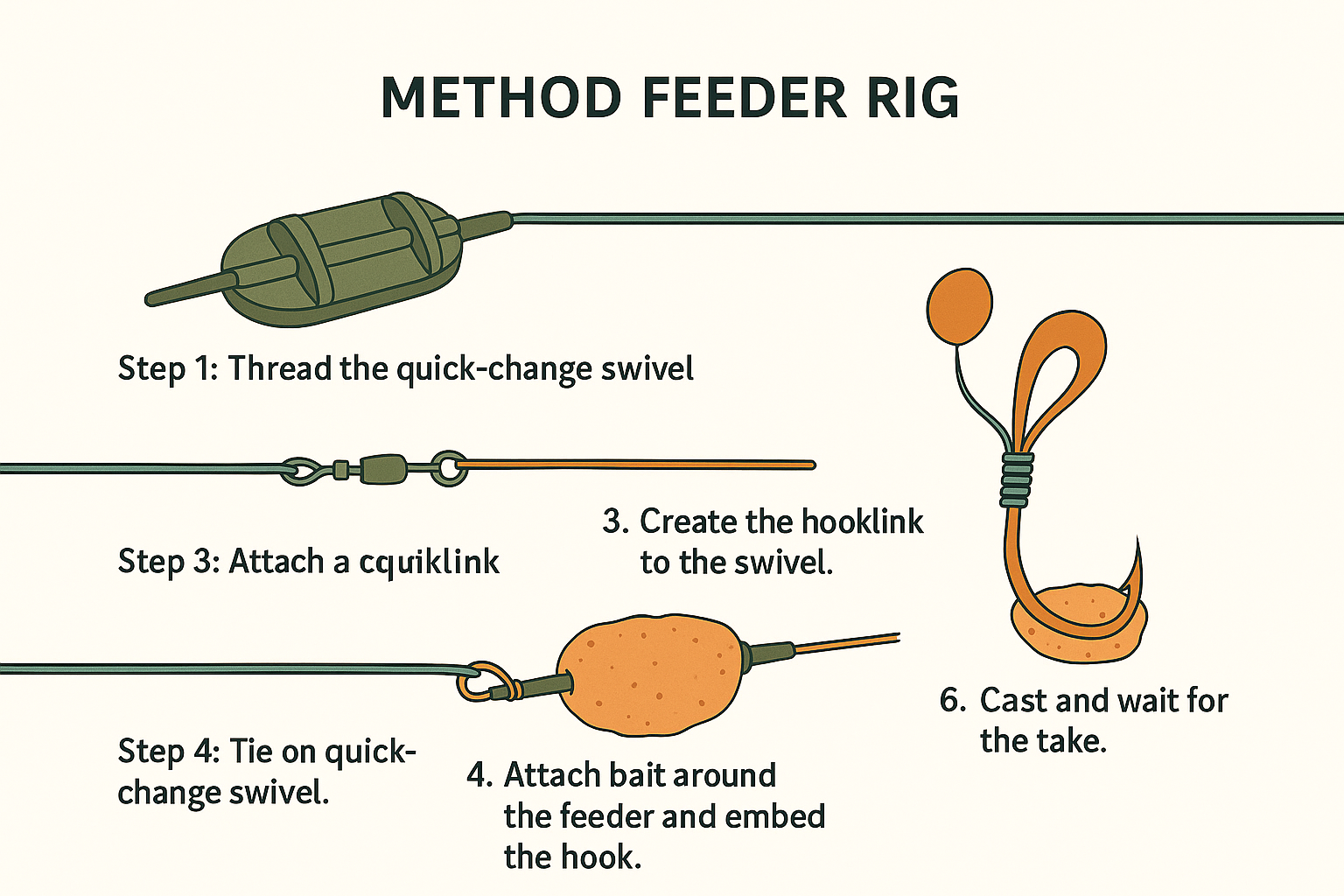 METHOD FEEDER RIG

Step 1: Thread the quick-change swivel

Step 3: Attach a cquiklink

3. Create the hooklink to the swivel.

Step 4: Tie on quick-change swivel.

4. Attach bait around the feeder and embed the hook.

6. Cast and wait for the take.